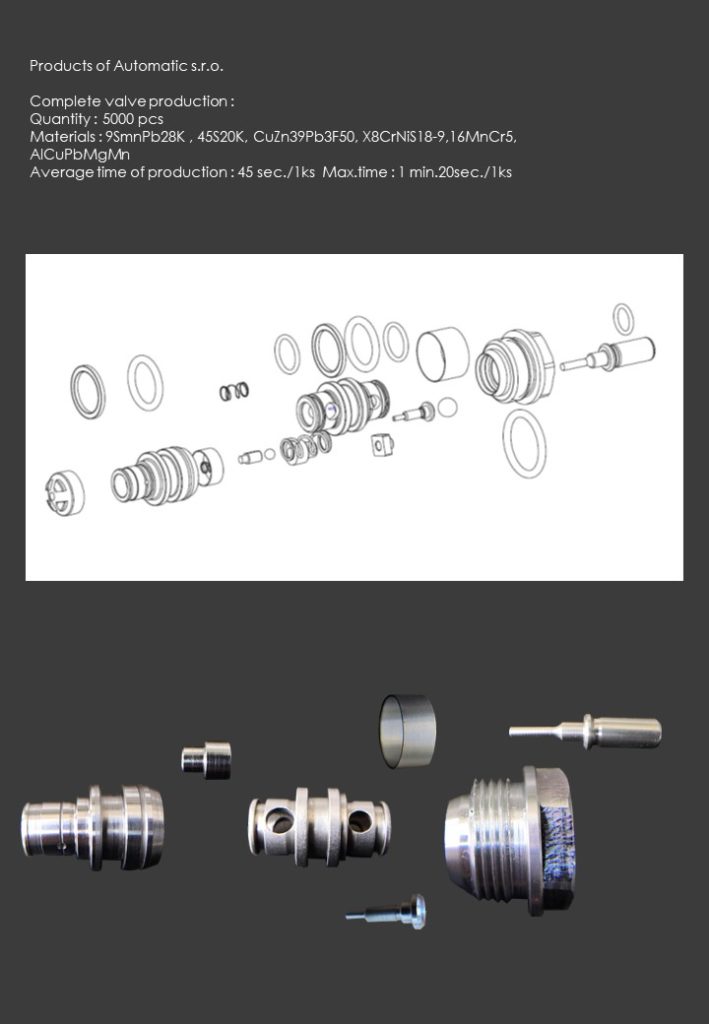 Products of Automatic s.r.o.

Complete valve production :
Quantity : 5000 pcs
Materials : 9SmnPb28K , 45S20K, CuZn39Pb3F50, X8CrNiS18-9,16MnCr5, AlCuPbMgMn
Average time of production : 45 sec./1ks Max.time : 1 min.20sec./1ks